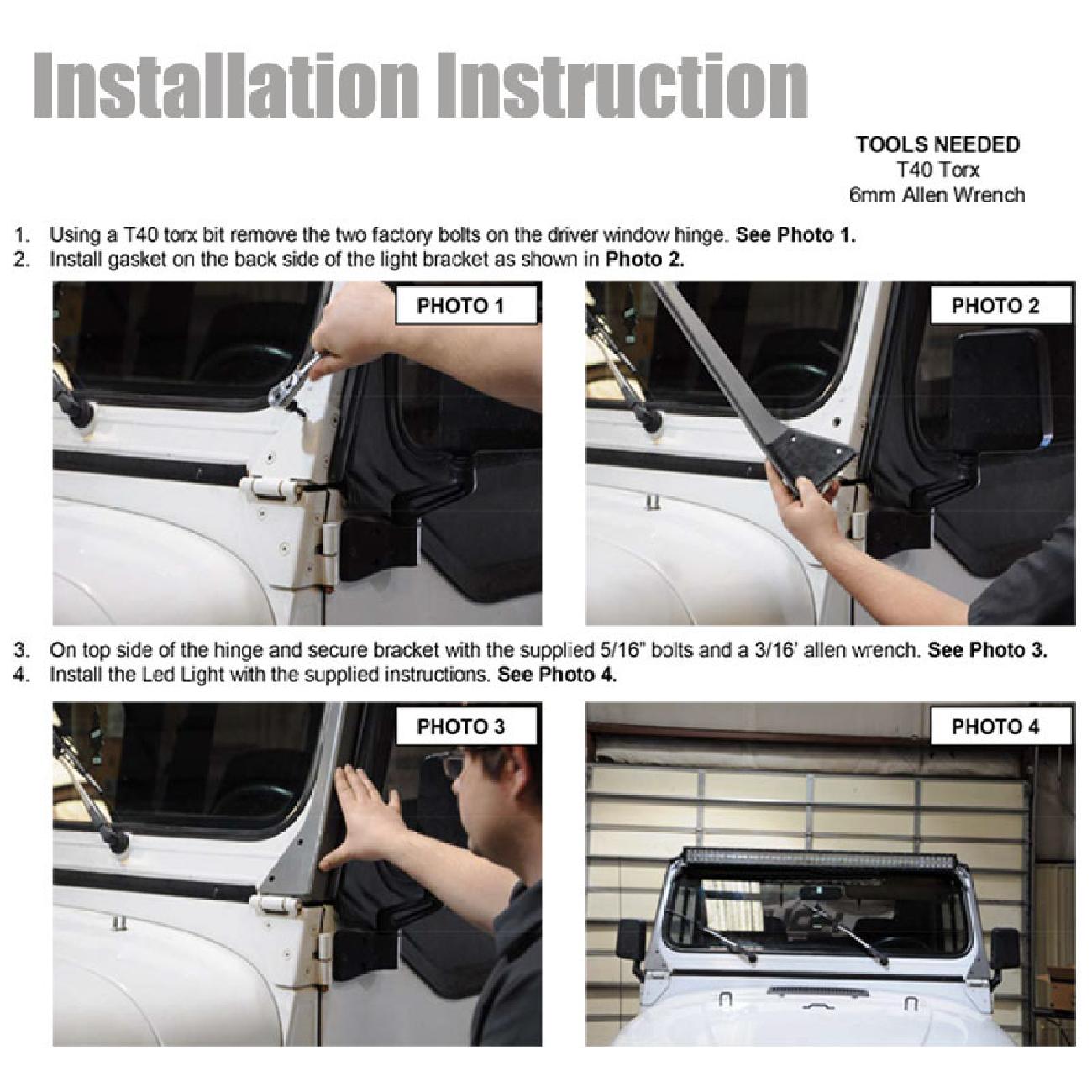 Installation Instruction

TOOLS NEEDED
T40 Torx
6mm Allen Wrench

1. Using a T40 torx bit remove the two factory bolts on the driver window hinge. See Photo 1.
2. Install gasket on the back side of the light bracket as shown in Photo 2.

PHOTO 1

PHOTO 2

3. On top side of the hinge and secure bracket with the supplied 5/16" bolts and a 3/16' allen wrench. See Photo 3.
4. Install the Led Light with the supplied instructions. See Photo 4.

PHOTO 3

PHOTO 4